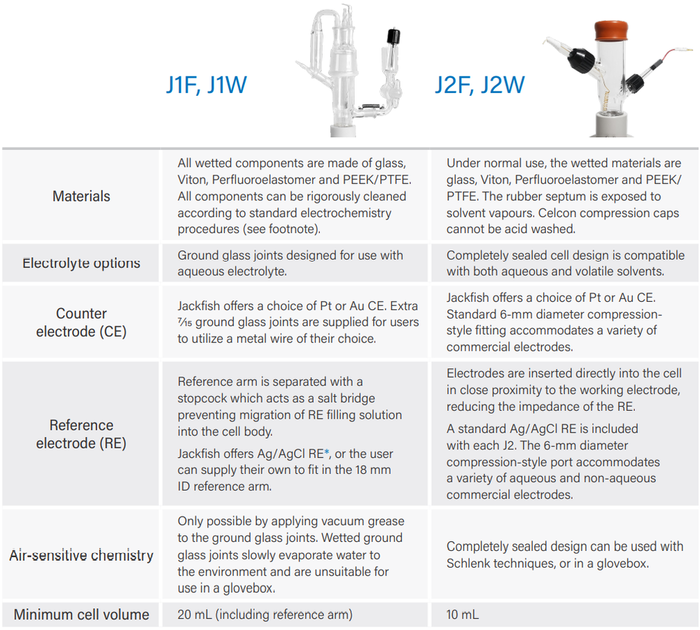 | | J1F, J1W | J2F, J2W |
|---|---|---|
| Materials | All wetted components are made of glass, Viton, Perfluoroelastomer and PEEK/PTFE. All components can be rigorously cleaned according to standard electrochemistry procedures (see footnote). | Under normal use, the wetted materials are glass, Viton, Perfluoroelastomer and PEEK/PTFE. The rubber septum is exposed to solvent vapours. Celcon compression caps cannot be acid washed. |
| Electrolyte options | Ground glass joints designed for use with aqueous electrolyte. | Completely sealed cell design is compatible with both aqueous and volatile solvents. |
| Counter electrode (CE) | Jackfish offers a choice of Pt or Au CE. Extra $\frac{7}{15}$ ground glass joints are supplied for users to utilize a metal wire of their choice. | Jackfish offers a choice of Pt or Au CE. Standard 6-mm diameter compression-style fitting accommodates a variety of commercial electrodes. |
| Reference electrode (RE) | Reference arm is separated with a stopcock which acts as a salt bridge preventing migration of RE filling solution into the cell body. Jackfish offers Ag/AgCl RE*, or the user can supply their own to fit in the 18 mm ID reference arm. | Electrodes are inserted directly into the cell in close proximity to the working electrode, reducing the impedance of the RE. A standard Ag/AgCl RE is included with each J2. The 6-mm diameter compression-style port accommodates a variety of aqueous and non-aqueous commercial electrodes. |
| Air-sensitive chemistry | Only possible by applying vacuum grease to the ground glass joints. Wetted ground glass joints slowly evaporate water to the environment and are unsuitable for use in a glovebox. | Completely sealed design can be used with Schlenk techniques, or in a glovebox. |
| Minimum cell volume | 20 mL (including reference arm) | 10 mL |